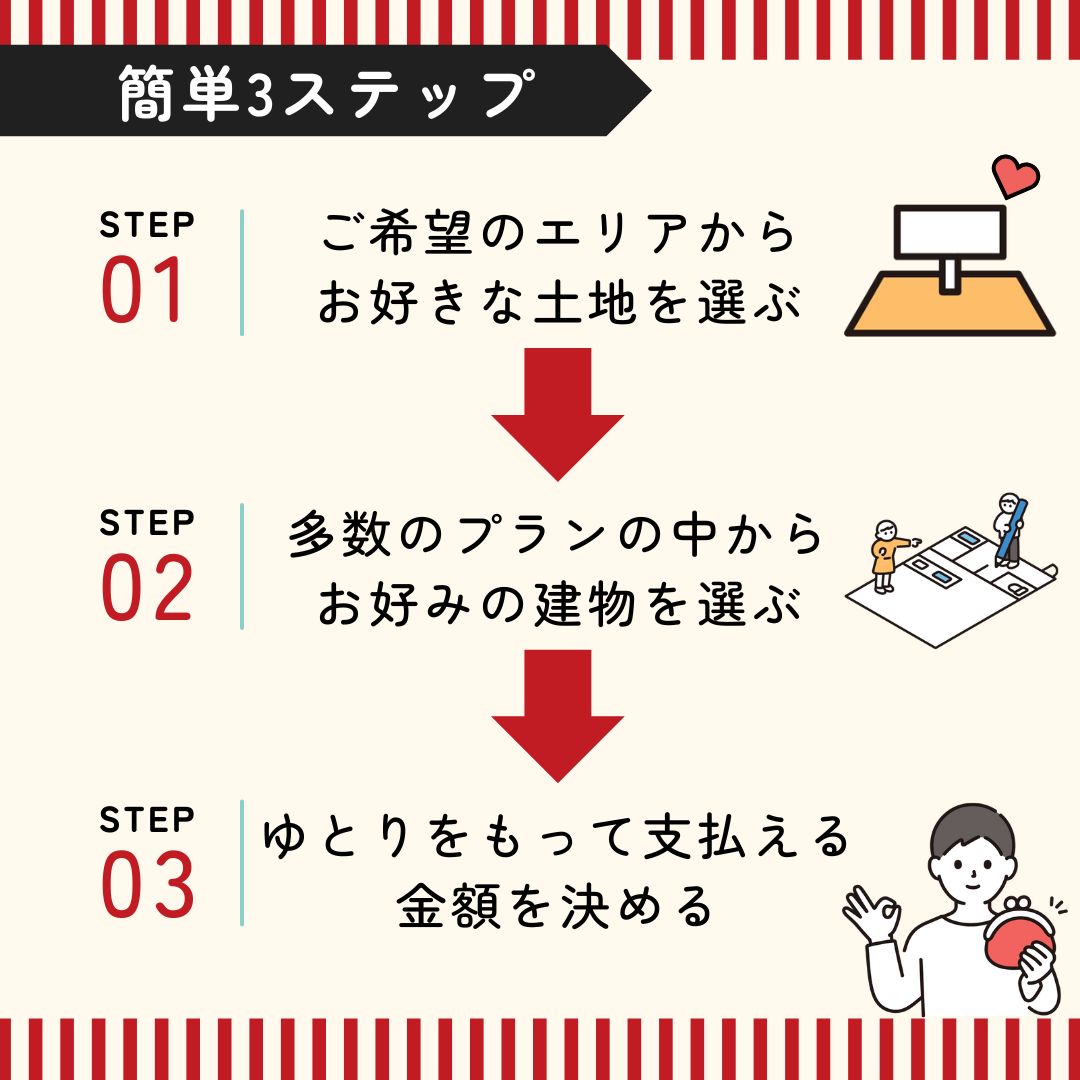 簡単3ステップ

STEP
01

ご希望のエリアから
お好きな土地を選ぶ

STEP
02

多数のプランの中から
お好みの建物を選ぶ

STEP
03

ゆとりをもって支払える
金額を決める